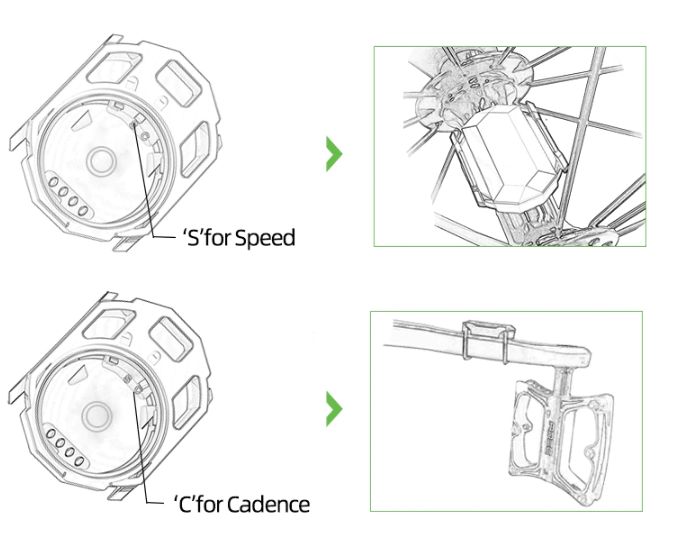 ‘S’for Speed

‘C’for Cadence