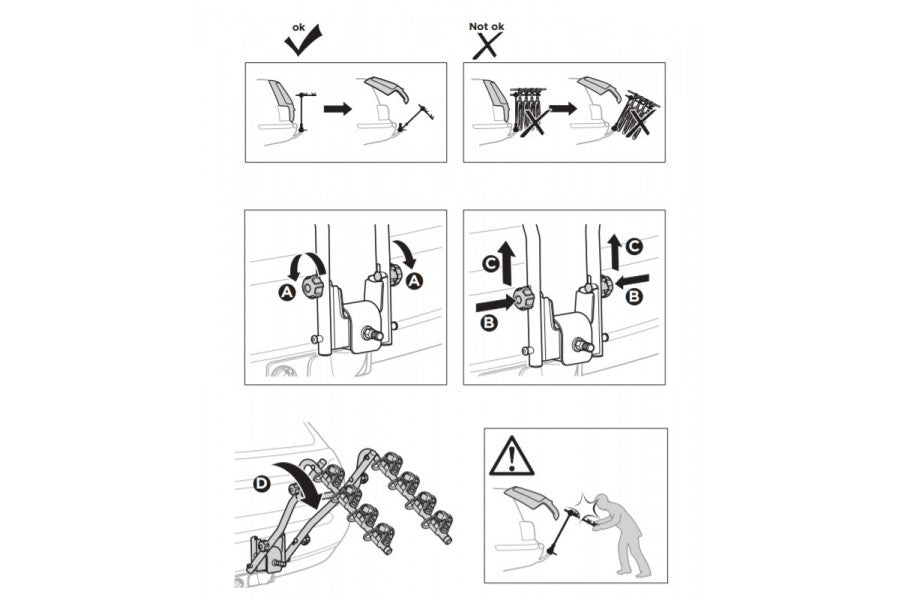 ok

Not ok

A A

C C
B B

D