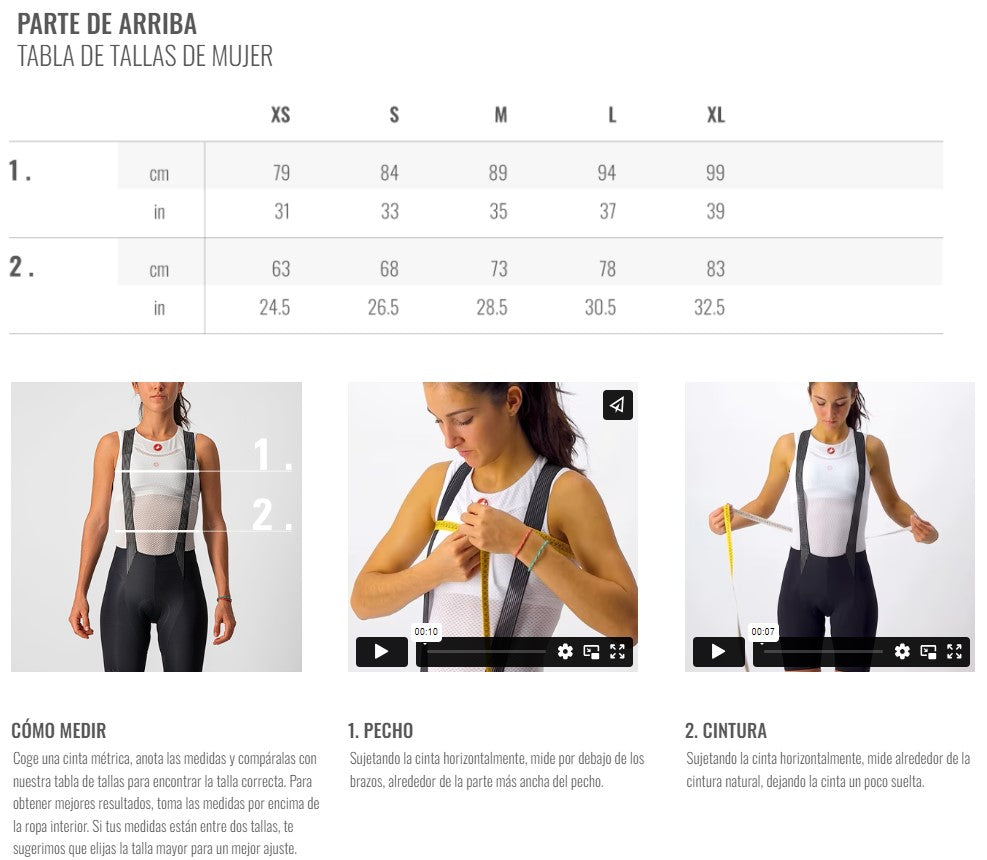 PARTE DE ARRIBA
TABLA DE TALLAS DE MUJER

| | | XS | S | M | L | XL |
|---|---|---|---|---|---|---|
| 1. | cm | 79 | 84 | 89 | 94 | 99 |
| | in | 31 | 33 | 35 | 37 | 39 |
| 2. | cm | 63 | 68 | 73 | 78 | 83 |
| | in | 24.5 | 26.5 | 28.5 | 30.5 | 32.5 |

1.
2.

00:10

00:07

CÓMO MEDIR
Coge una cinta métrica, anota las medidas y compáralas con nuestra tabla de tallas para encontrar la talla correcta. Para obtener mejores resultados, toma las medidas por encima de la ropa interior. Si tus medidas están entre dos tallas, te sugerimos que elijas la talla mayor para un mejor ajuste.

1. PECHO
Sujetando la cinta horizontalmente, mide por debajo de los brazos, alrededor de la parte más ancha del pecho.

2. CINTURA
Sujetando la cinta horizontalmente, mide alrededor de la cintura natural, dejando la cinta un poco suelta.