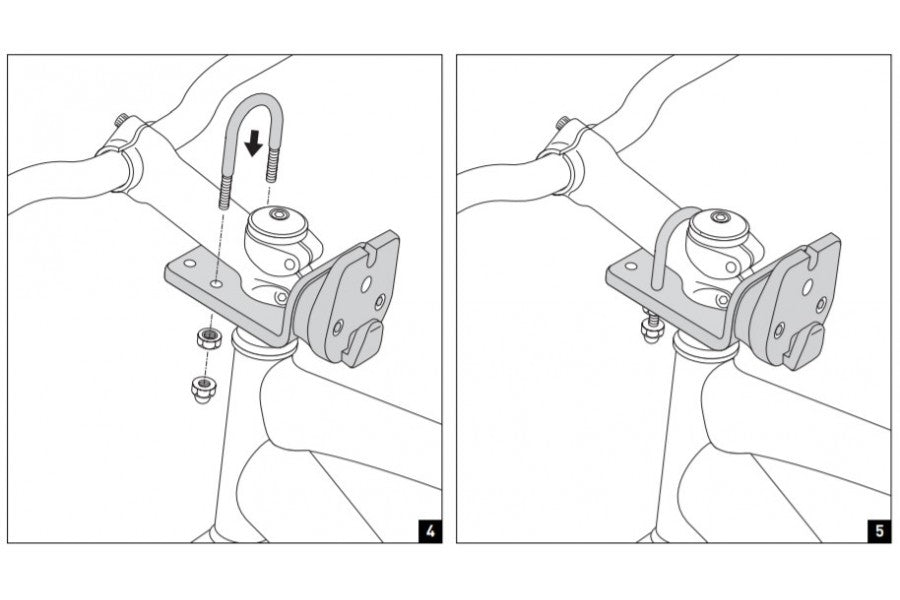 4

5