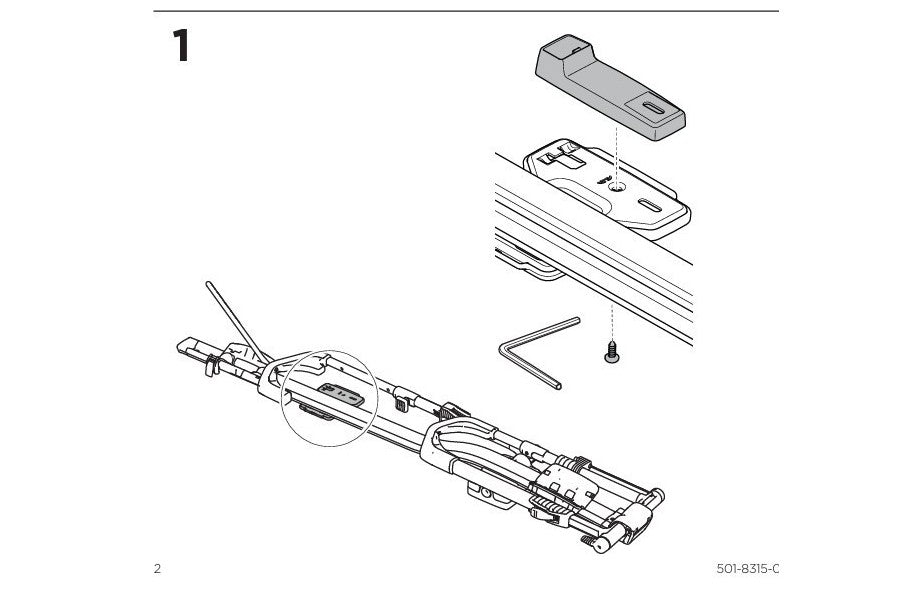 1

2

501-8315-C